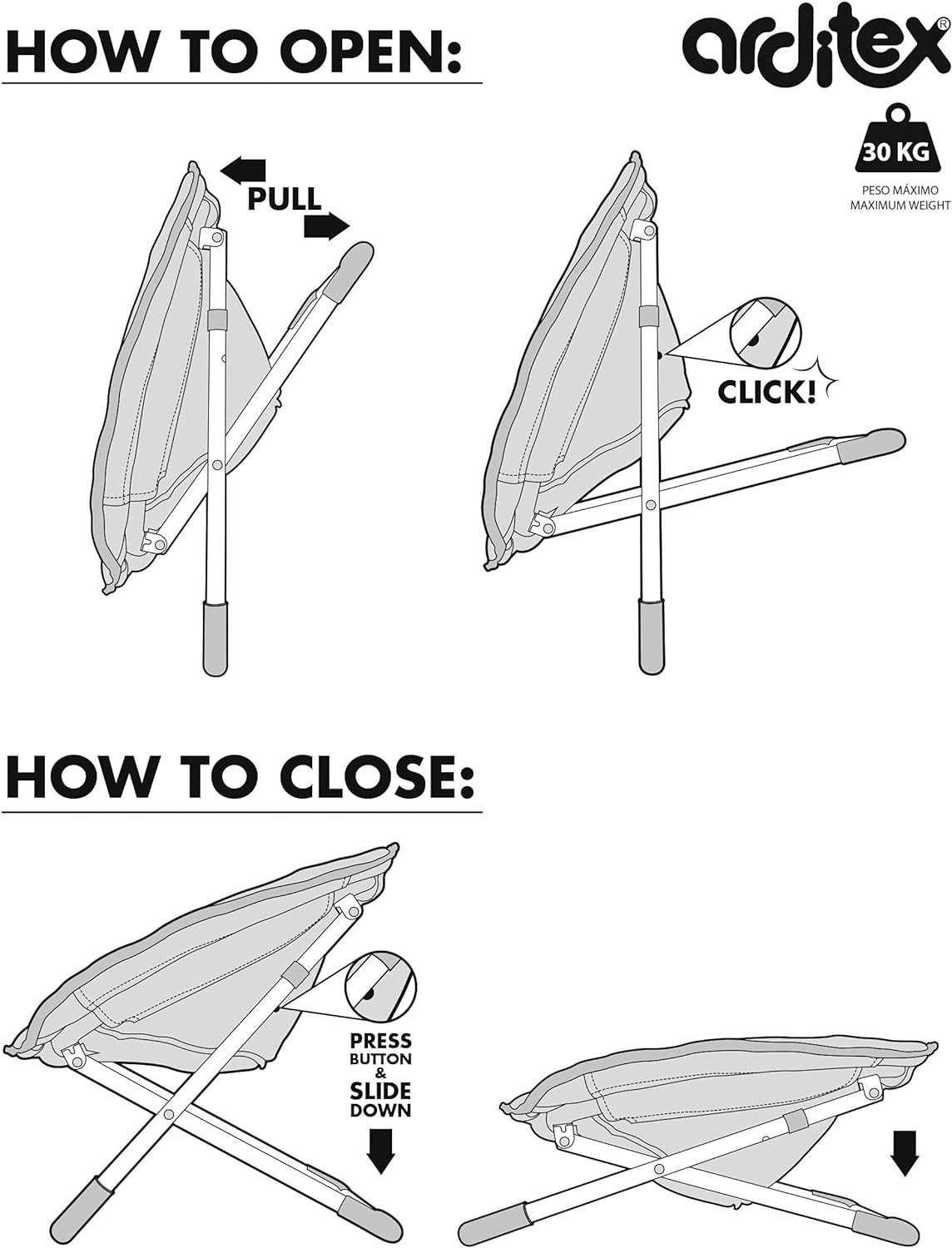 HOW TO OPEN:

arditex®

30 KG
PESO MÁXIMO
MAXIMUM WEIGHT

PULL

CLICK!

HOW TO CLOSE:

PRESS BUTTON & SLIDE DOWN