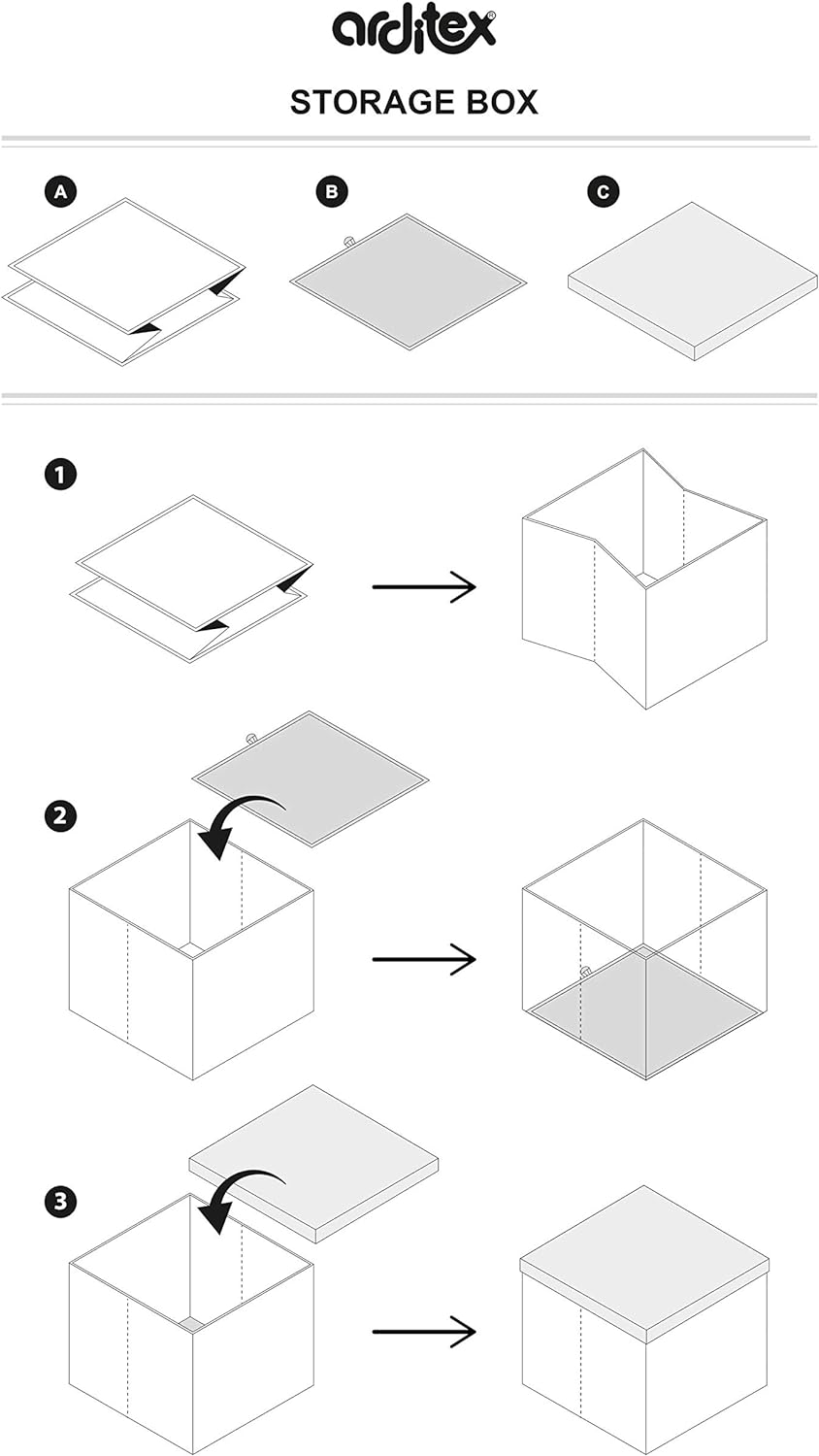 arditex®

STORAGE BOX

A

B

C

1

2

3